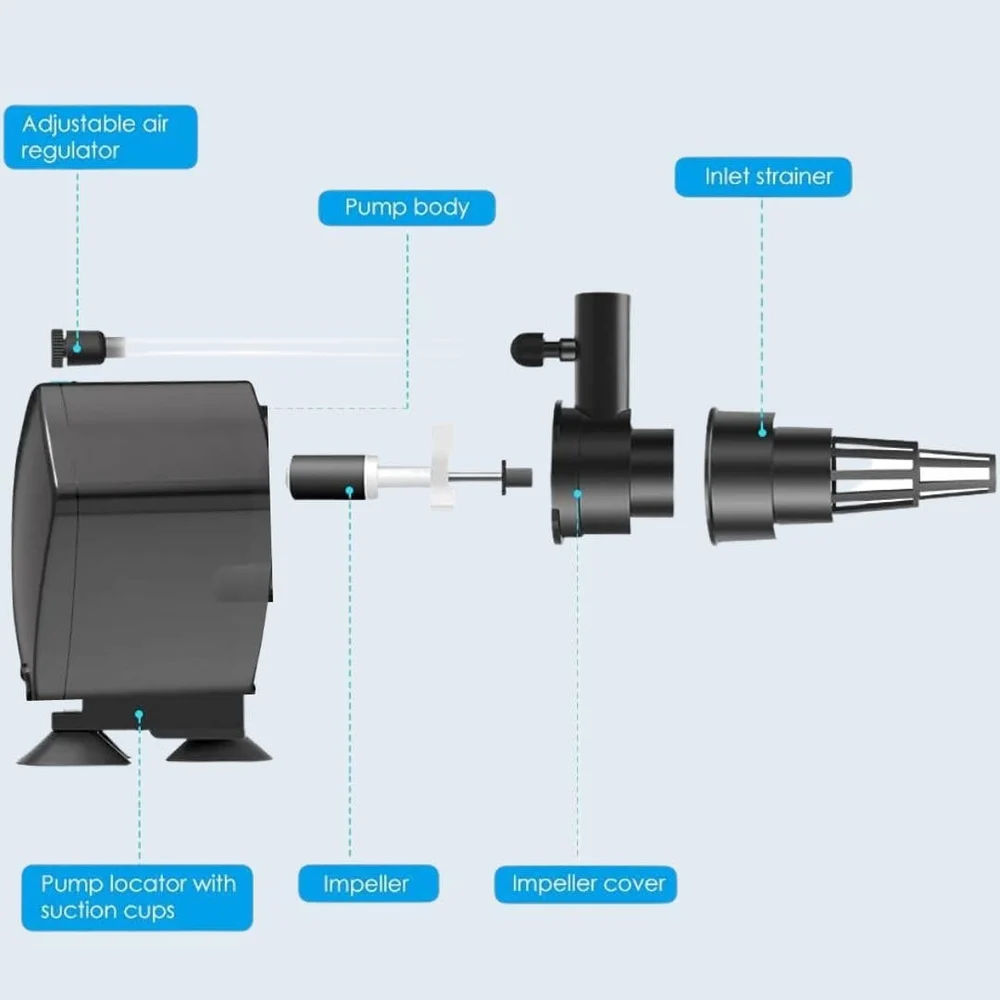 Adjustable air regulator

Pump body

Inlet strainer

Pump locator with suction cups

Impeller

Impeller cover