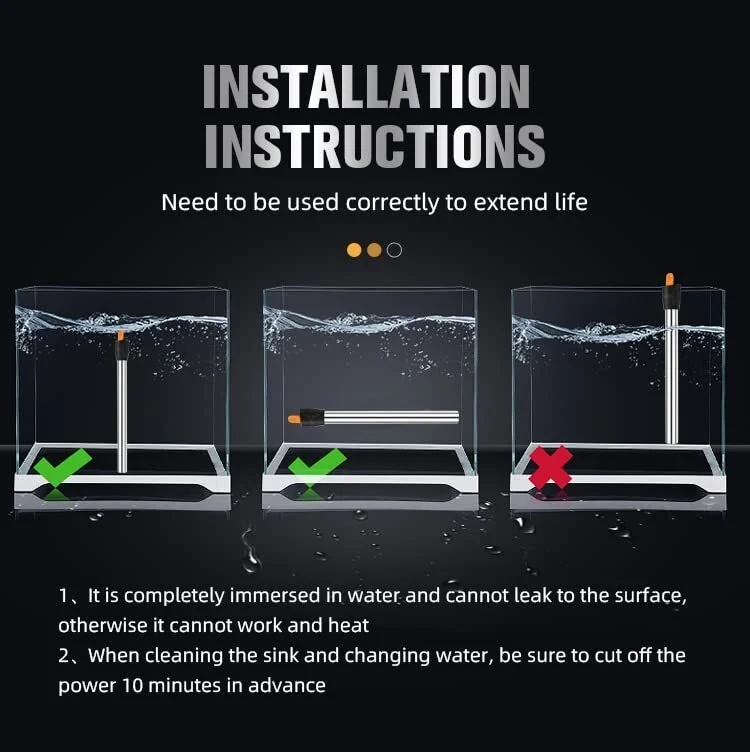 INSTALLATION INSTRUCTIONS

Need to be used correctly to extend life

1、It is completely immersed in water and cannot leak to the surface, otherwise it cannot work and heat
2、When cleaning the sink and changing water, be sure to cut off the power 10 minutes in advance